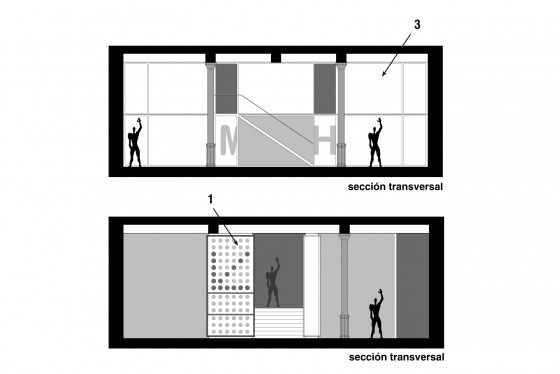 3

M H

sección transversal

1

sección transversal