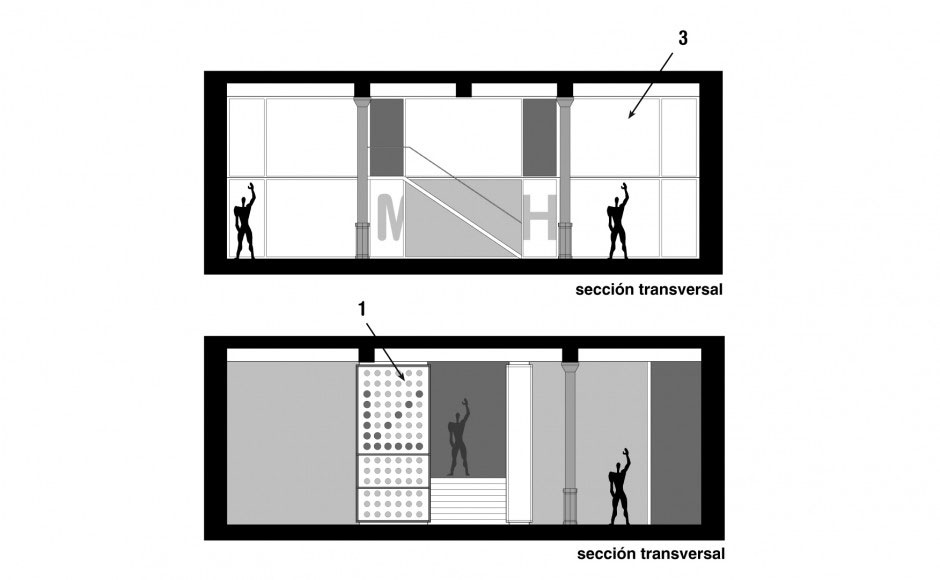 3

M H

sección transversal

1

sección transversal