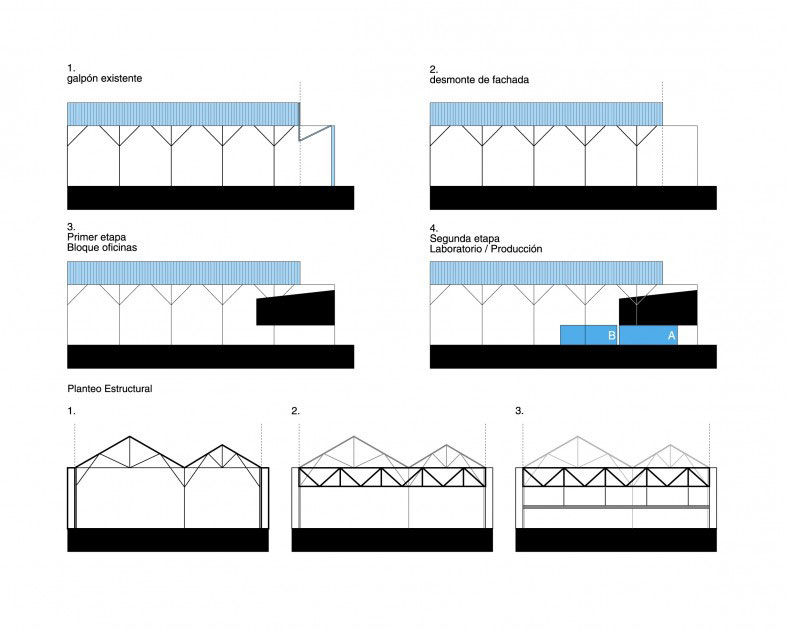 1.
galpón existente

2.
desmonte de fachada

3.
Primer etapa
Bloque oficinas

4.
Segunda etapa
Laboratorio / Producción

B

A

Planteo Estructural

1.

2.

3.